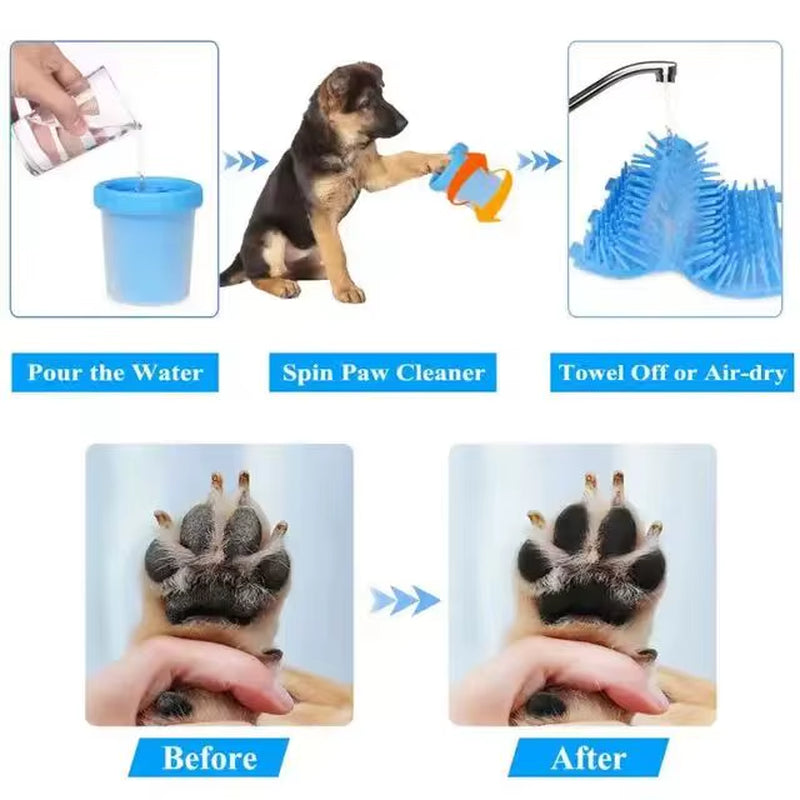 Pour the Water

Spin Paw Cleaner

Towel Off or Air-dry

Before

After